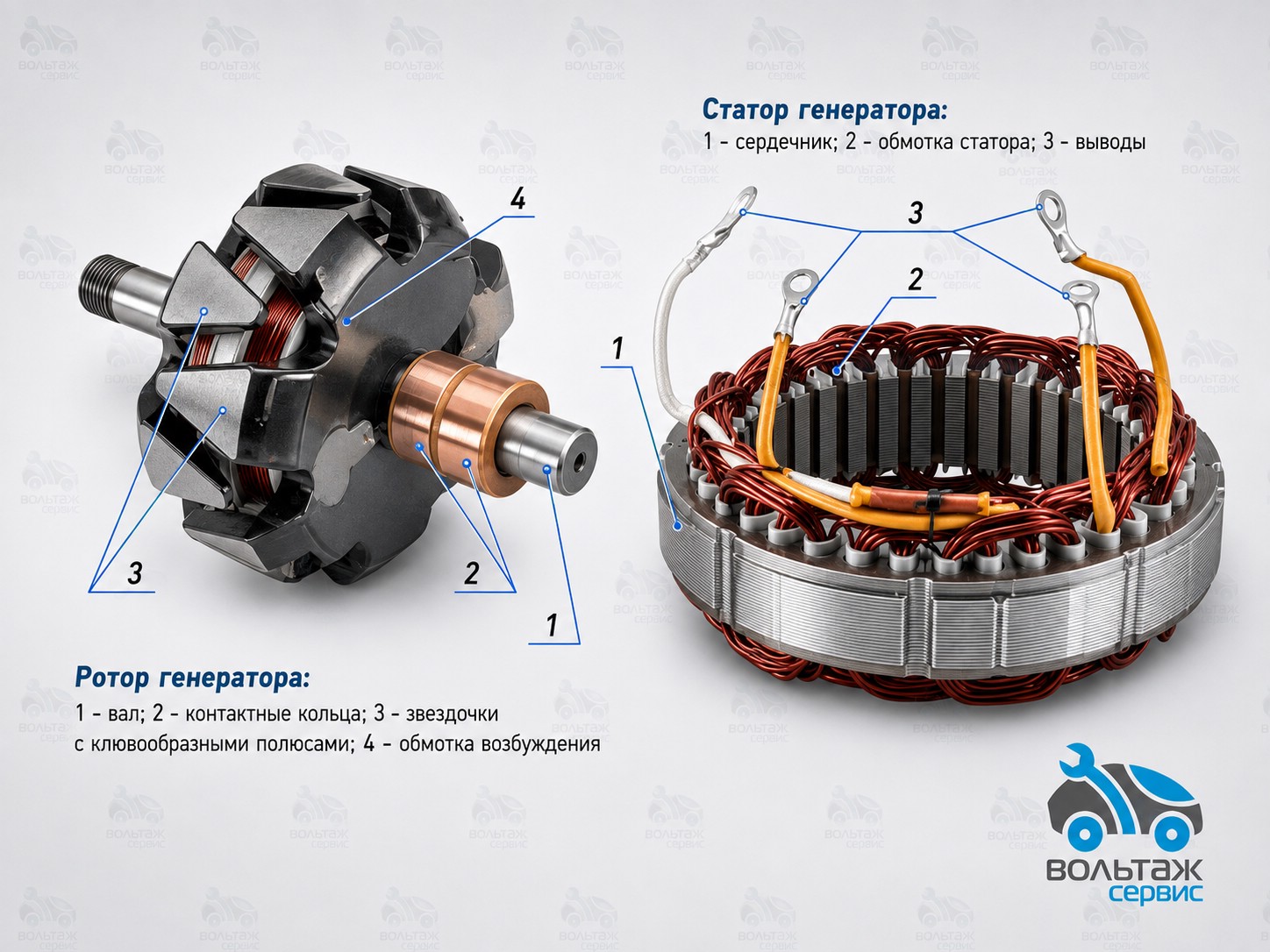 Статор генератора:
1 - сердечник; 2 - обмотка статора; 3 - выводы

4

3

2

1

3

2

1

Ротор генератора:
1 - вал; 2 - контактные кольца; 3 - звездочки с клювообразными полюсами; 4 - обмотка возбуждения

ВОЛЬТАЖ
СЕРВИС